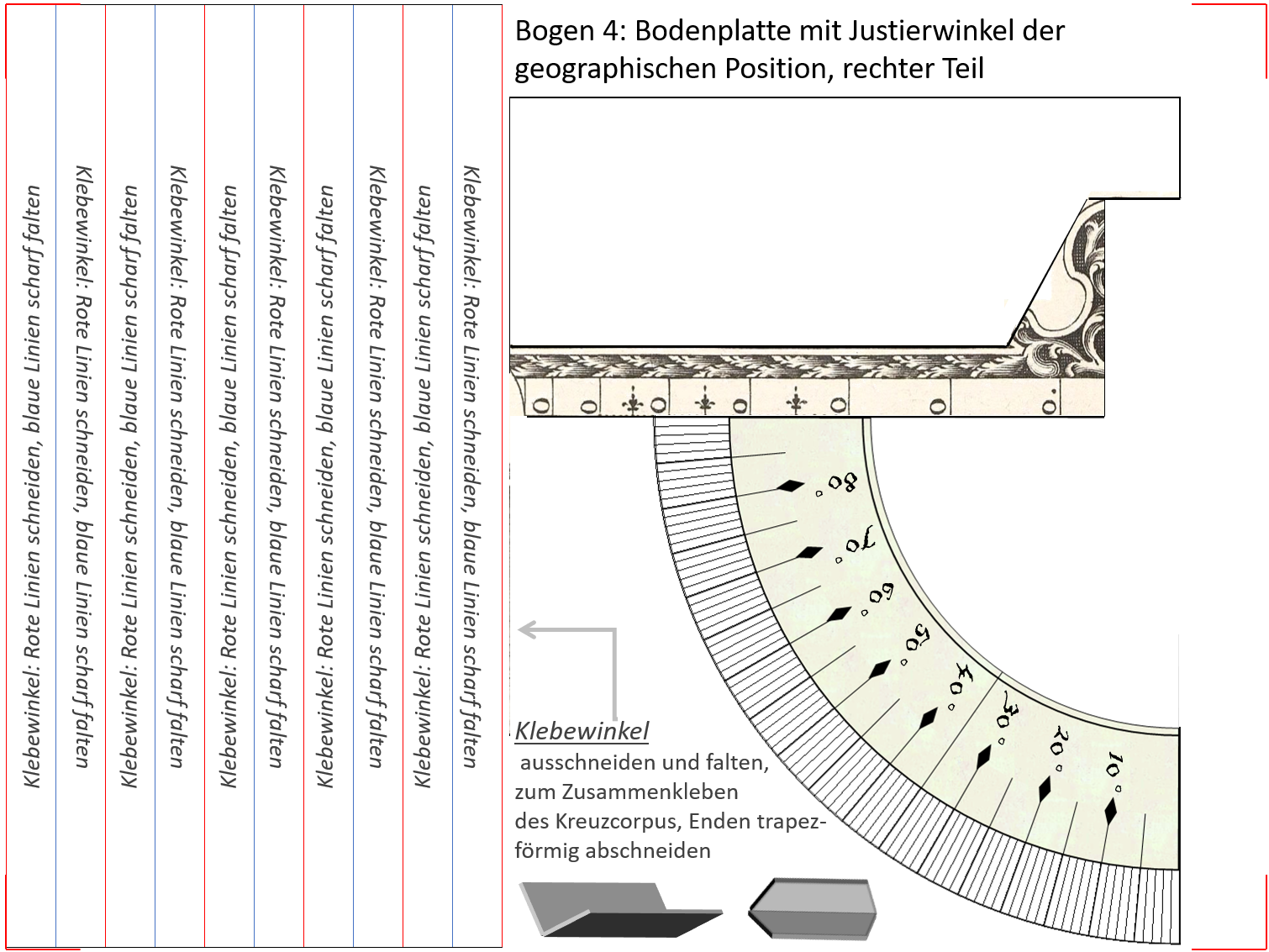 Klebewinkel: Rote Linien schneiden, blaue Linien scharf falten

Klebewinkel: Rote Linien schneiden, blaue Linien scharf falten

Klebewinkel: Rote Linien schneiden, blaue Linien scharf falten

Klebewinkel: Rote Linien schneiden, blaue Linien scharf falten

Klebewinkel: Rote Linien schneiden, blaue Linien scharf falten

Klebewinkel: Rote Linien schneiden, blaue Linien scharf falten

Klebewinkel: Rote Linien schneiden, blaue Linien scharf falten

Klebewinkel: Rote Linien schneiden, blaue Linien scharf falten

Klebewinkel: Rote Linien schneiden, blaue Linien scharf falten

Klebewinkel: Rote Linien schneiden, blaue Linien scharf falten

Bogen 4: Bodenplatte mit Justierwinkel der geographischen Position, rechter Teil

80° 70° 60° 50° 40° 30° 20° 10°

Klebewinkel ausschneiden und falten, zum Zusammenkleben des Kreuzcorpus, Enden trapezförmig abschneiden