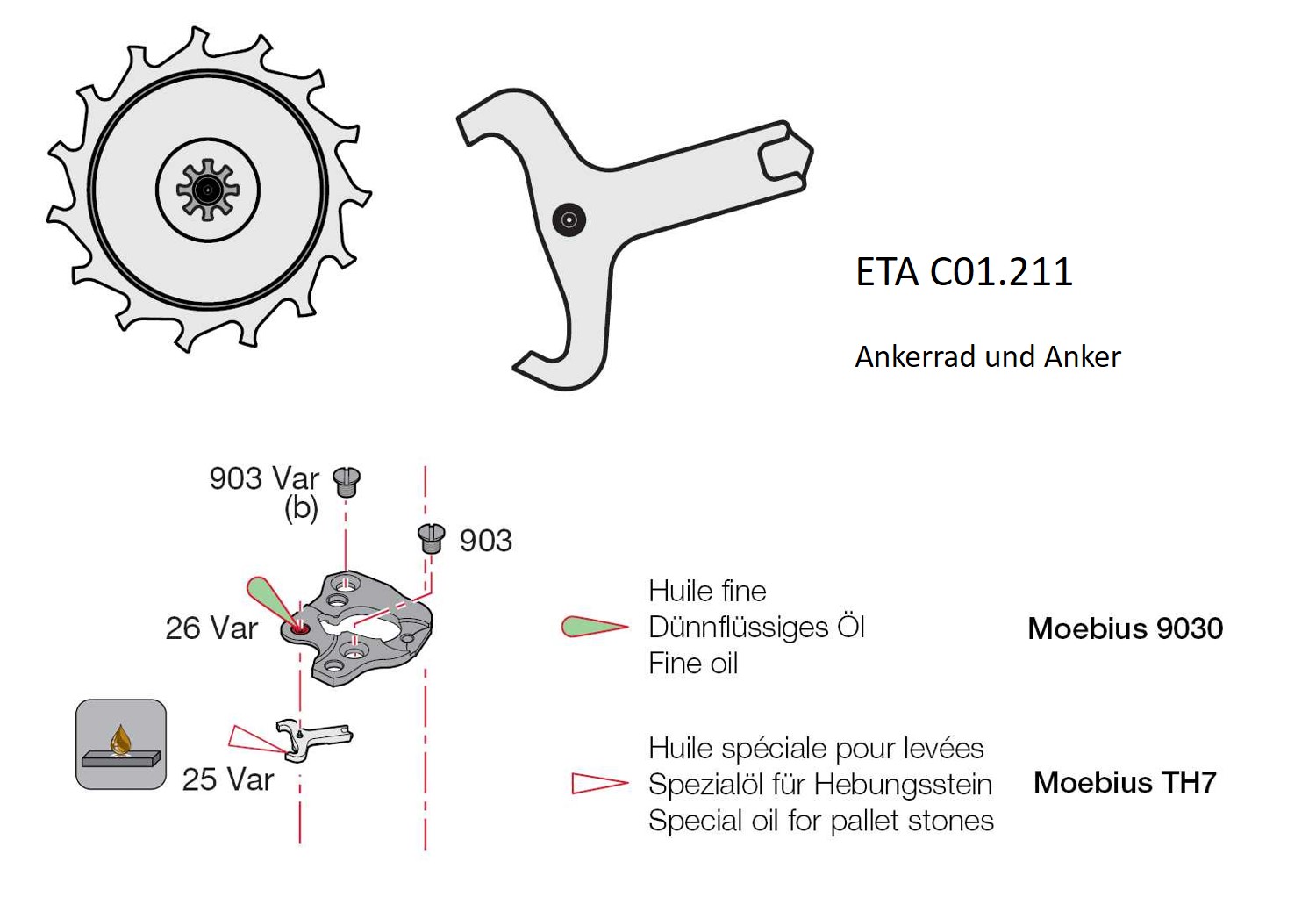 ETA C01.211

Ankerrad und Anker

903 Var
(b)

903

26 Var

25 Var

Huile fine
Dünnflüssiges Öl
Fine oil

Moebius 9030

Huile spéciale pour levées
Spezialöl für Hebungsstein
Special oil for pallet stones

Moebius TH7